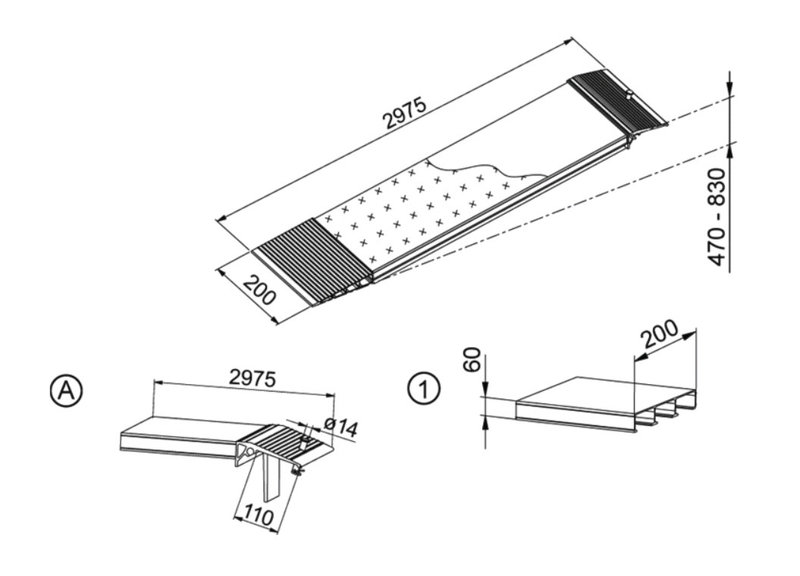 2975

200

470 - 830

A

2975

ø14

110

1

60

200