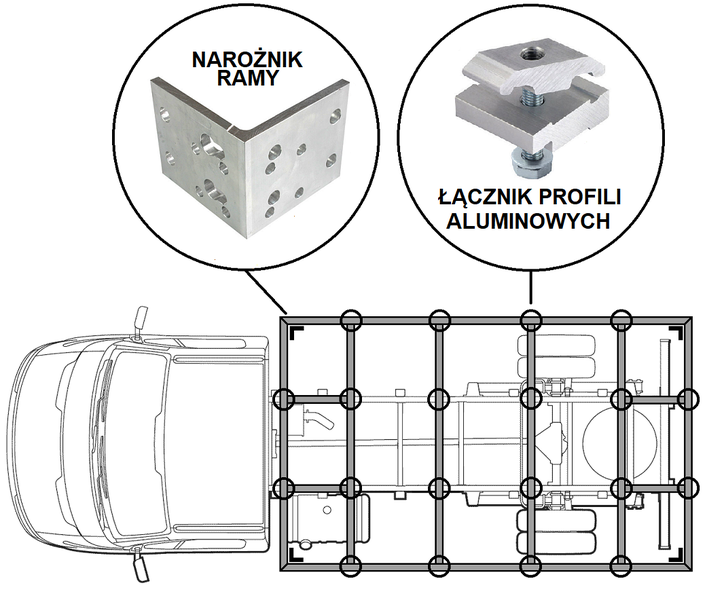 NAROŻNIK RAMY

ŁĄCZNIK PROFILI ALUMINOWYCH