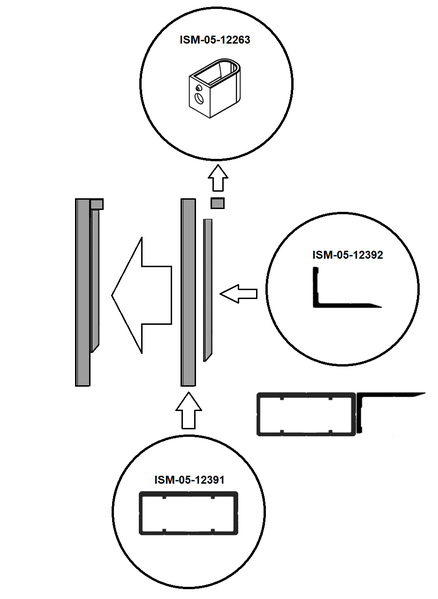 ISM-05-12263

ISM-05-12392

ISM-05-12391